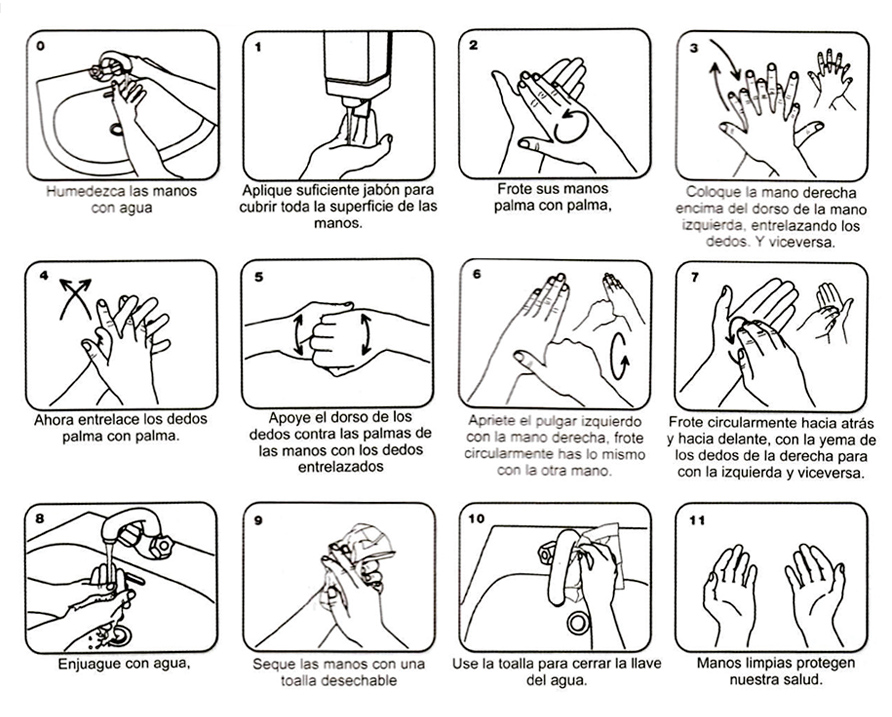 0

Humedezca las manos con agua

1

Aplique suficiente jabón para cubrir toda la superficie de las manos.

2

Frote sus manos palma con palma,

3

Coloque la mano derecha encima del dorso de la mano izquierda, entrelazando los dedos. Y viceversa.

4

Ahora entrelace los dedos palma con palma.

5

Apoye el dorso de los dedos contra las palmas de las manos con los dedos entrelazados

6

Apriete el pulgar izquierdo con la mano derecha, frote circularmente has lo mismo con la otra mano.

7

Frote circularmente hacia atrás y hacia delante, con la yema de los dedos de la derecha para con la izquierda y viceversa.

8

Enjuague con agua,

9

Seque las manos con una toalla desechable

10

Use la toalla para cerrar la llave del agua.

11

Manos limpias protegen nuestra salud.